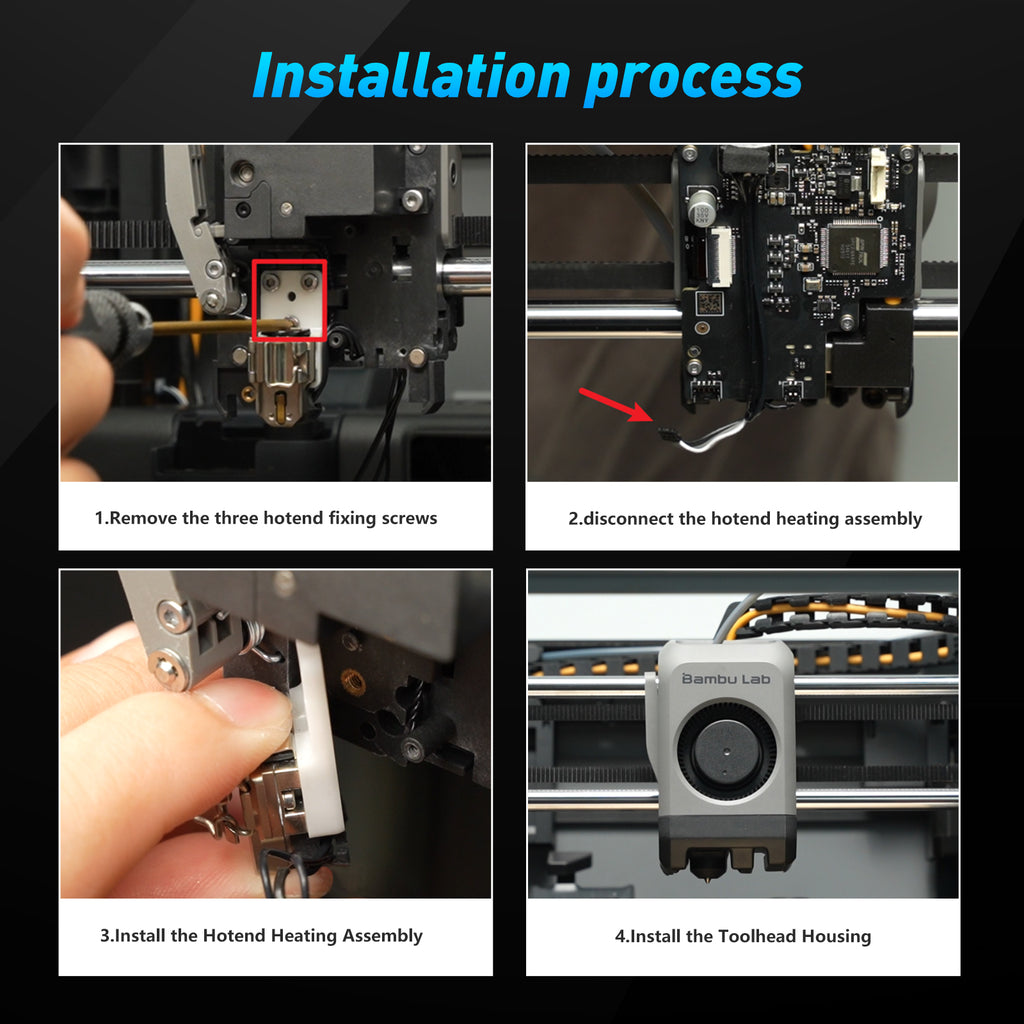 Installation process

1.Remove the three hotend fixing screws

2.disconnect the hotend heating assembly

3.Install the Hotend Heating Assembly

Bambu Lab

4.Install the Toolhead Housing