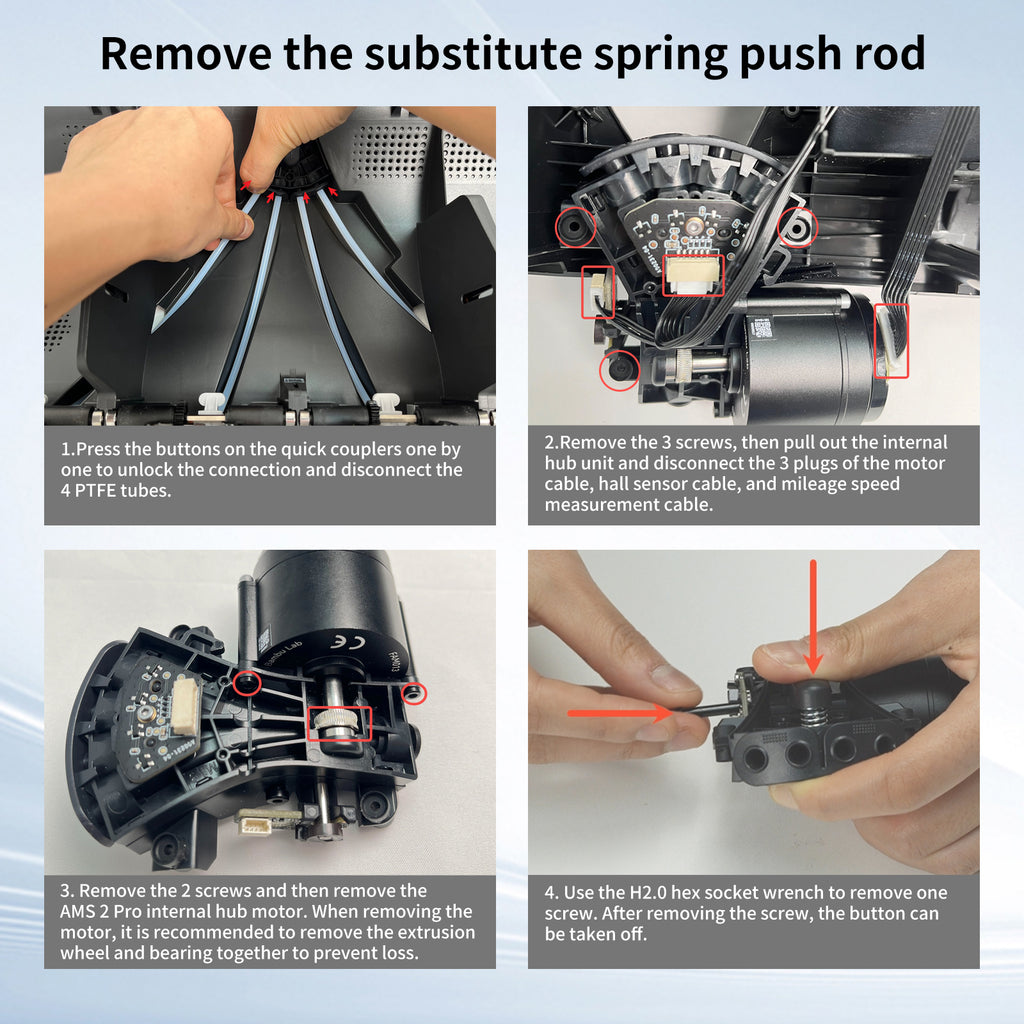 Remove the substitute spring push rod

1.Press the buttons on the quick couplers one by one to unlock the connection and disconnect the 4 PTFE tubes.

2.Remove the 3 screws, then pull out the internal hub unit and disconnect the 3 plugs of the motor cable, hall sensor cable, and mileage speed measurement cable.

Bambu Lab

FAM013

3. Remove the 2 screws and then remove the AMS 2 Pro internal hub motor. When removing the motor, it is recommended to remove the extrusion wheel and bearing together to prevent loss.

4. Use the H2.0 hex socket wrench to remove one screw. After removing the screw, the button can be taken off.