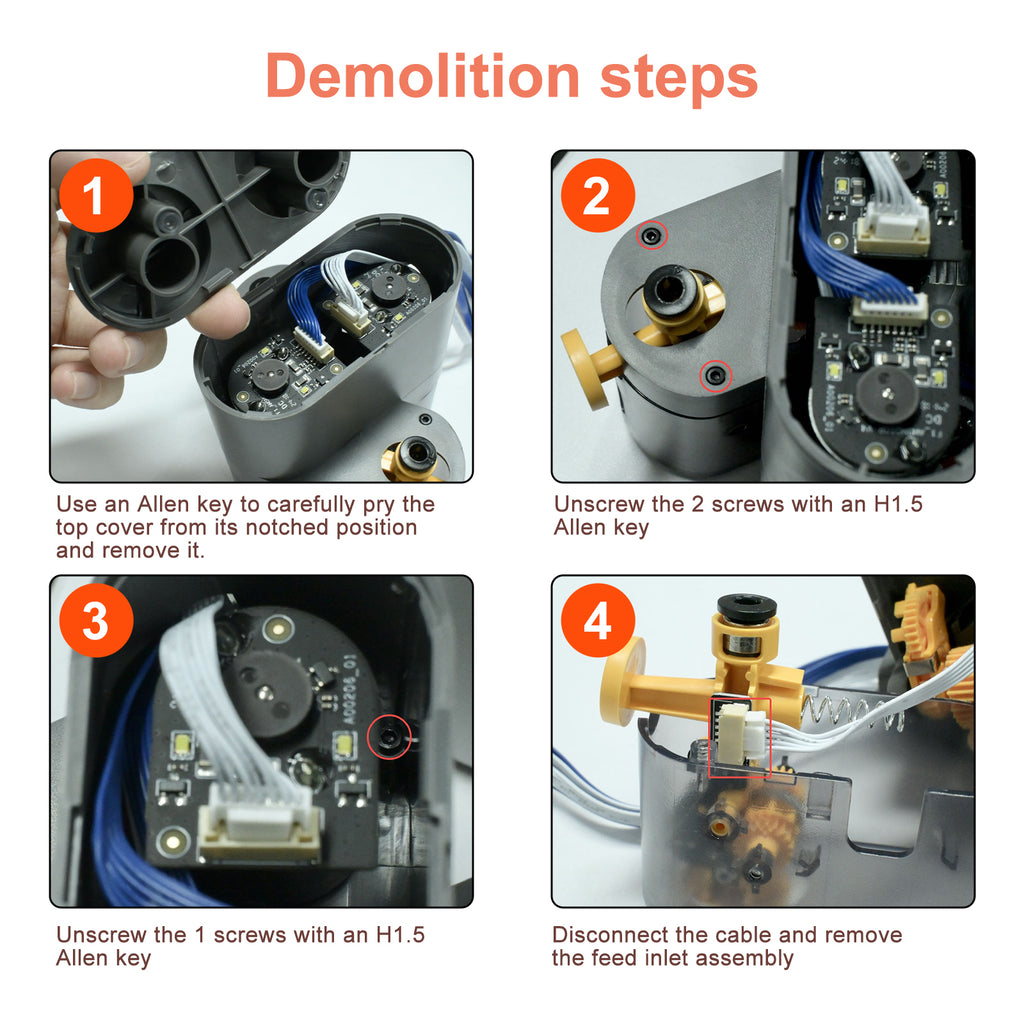 Demolition steps

1

Use an Allen key to carefully pry the top cover from its notched position and remove it.

2

Unscrew the 2 screws with an H1.5 Allen key

3

A00206_01

Unscrew the 1 screws with an H1.5 Allen key

4

Disconnect the cable and remove the feed inlet assembly