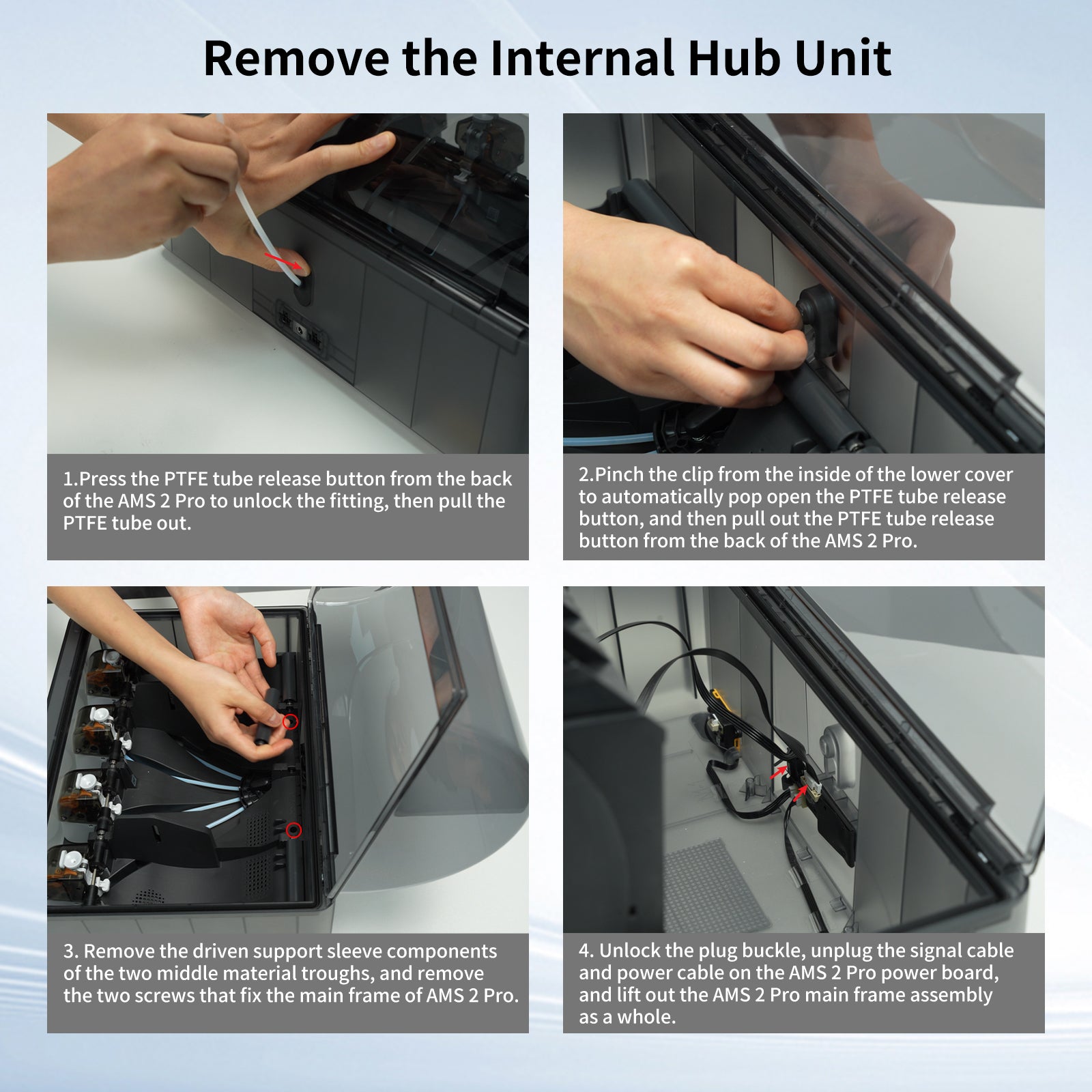 Remove the Internal Hub Unit

1.Press the PTFE tube release button from the back of the AMS 2 Pro to unlock the fitting, then pull the PTFE tube out.

2.Pinch the clip from the inside of the lower cover to automatically pop open the PTFE tube release button, and then pull out the PTFE tube release button from the back of the AMS 2 Pro.

3. Remove the driven support sleeve components of the two middle material troughs, and remove the two screws that fix the main frame of AMS 2 Pro.

4. Unlock the plug buckle, unplug the signal cable and power cable on the AMS 2 Pro power board, and lift out the AMS 2 Pro main frame assembly as a whole.