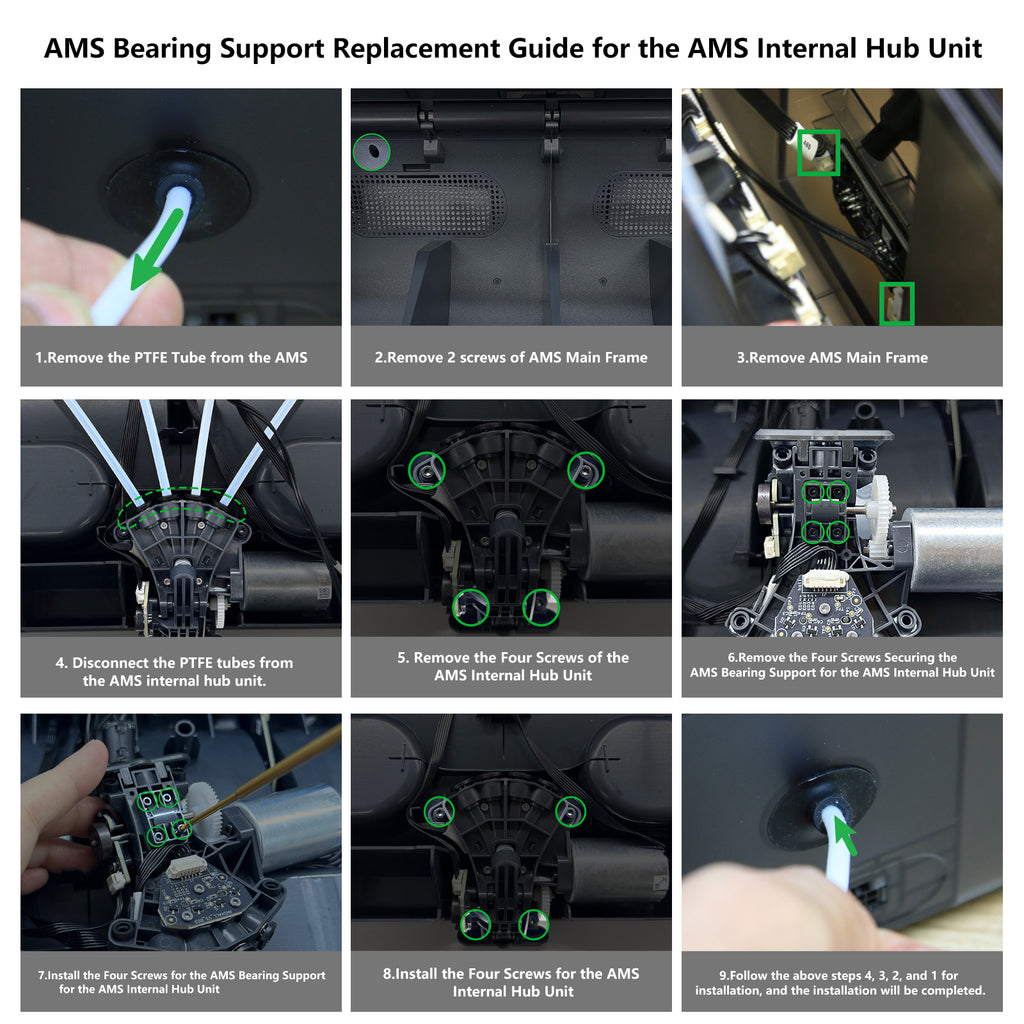 AMS Bearing Support Replacement Guide for the AMS Internal Hub Unit

1.Remove the PTFE Tube from the AMS

2.Remove 2 screws of AMS Main Frame

3.Remove AMS Main Frame

4. Disconnect the PTFE tubes from the AMS internal hub unit.

5. Remove the Four Screws of the AMS Internal Hub Unit

6.Remove the Four Screws Securing the AMS Bearing Support for the AMS Internal Hub Unit

7.Install the Four Screws for the AMS Bearing Support for the AMS Internal Hub Unit

8.Install the Four Screws for the AMS Internal Hub Unit

9.Follow the above steps 4, 3, 2, and 1 for installation, and the installation will be completed.