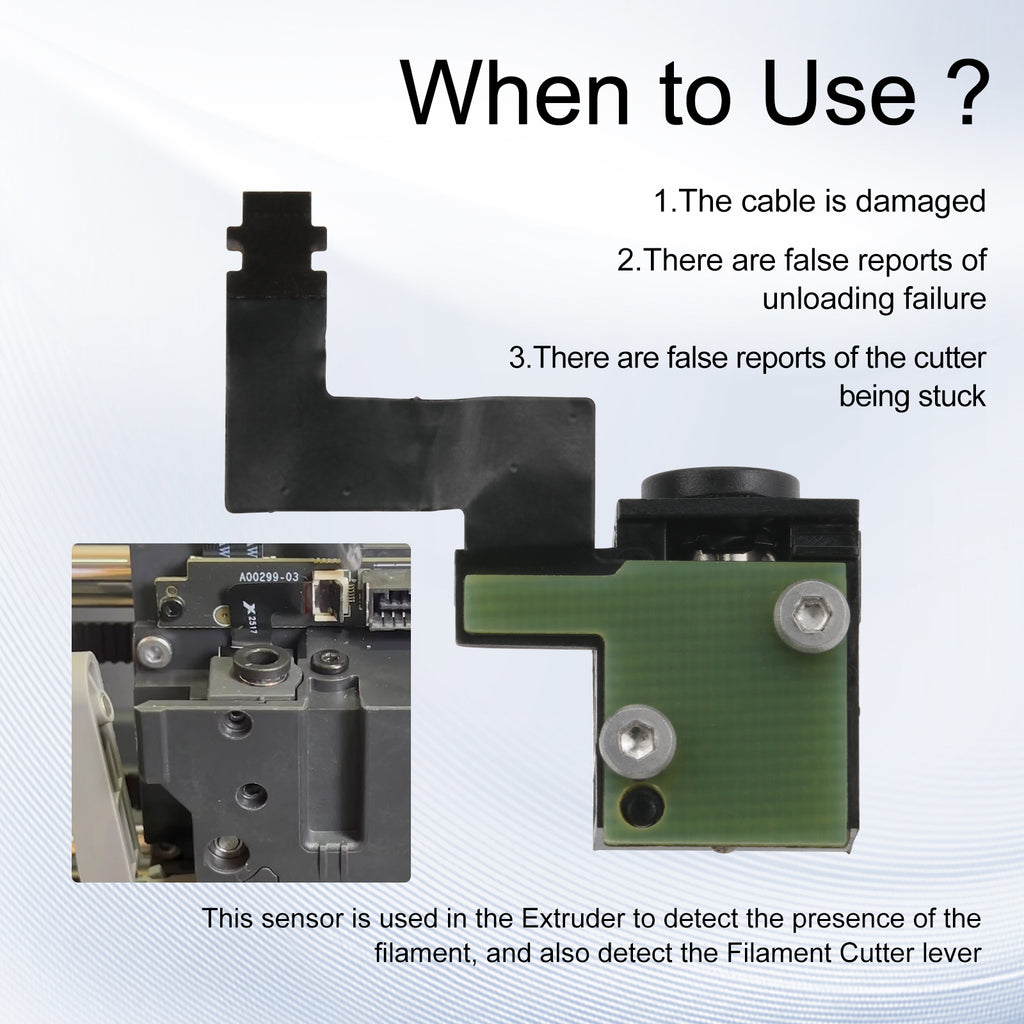 When to Use ?

1.The cable is damaged

2.There are false reports of unloading failure

3.There are false reports of the cutter being stuck

A00299-03

X 2517

This sensor is used in the Extruder to detect the presence of the filament, and also detect the Filament Cutter lever